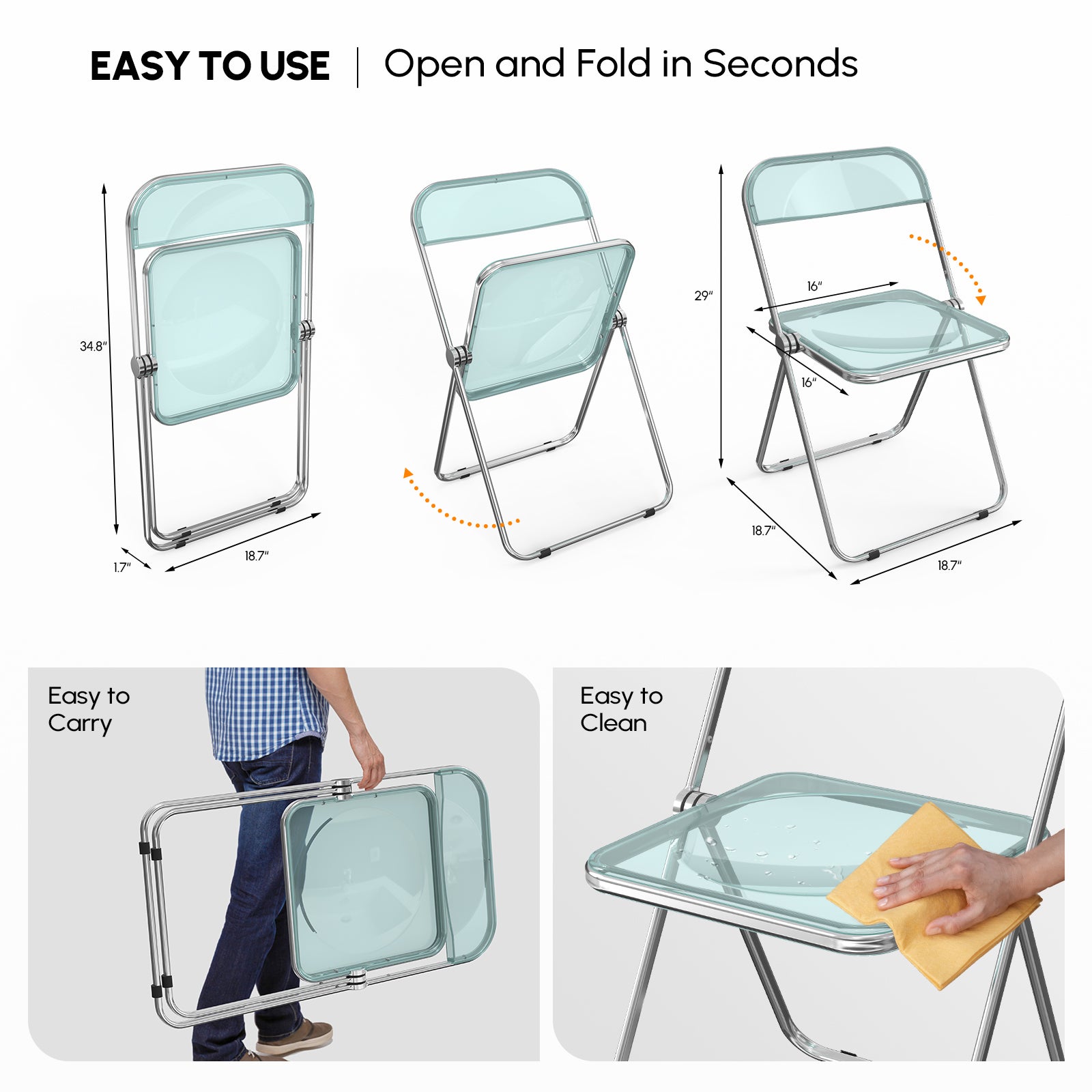 EASY TO USE | Open and Fold in Seconds

34.8"

1.7"

18.7"

29"

16"

16"

18.7"

18.7"

Easy to Carry

Easy to Clean